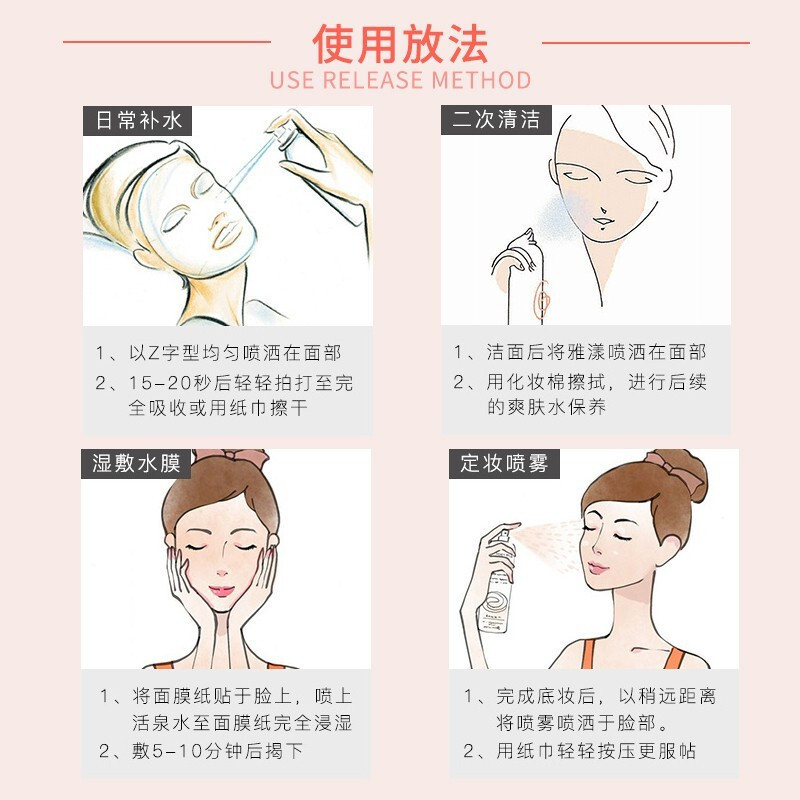 使用放法

USE RELEASE METHOD

日常补水

1、以Z字型均匀喷洒在面部

2、15-20秒后轻轻拍打至完全吸收或用纸巾擦干

二次清洁

1、洁面后将雅漾喷洒在面部

2、用化妆棉擦拭，进行后续的爽肤水保养

湿敷水膜

1、将面膜纸贴于脸上，喷上活泉水至面膜纸完全浸湿

2、敷5-10分钟后揭下

定妆喷雾

1、完成底妆后，以稍远距离将喷雾喷洒于脸部。

2、用纸巾轻轻按压更服帖