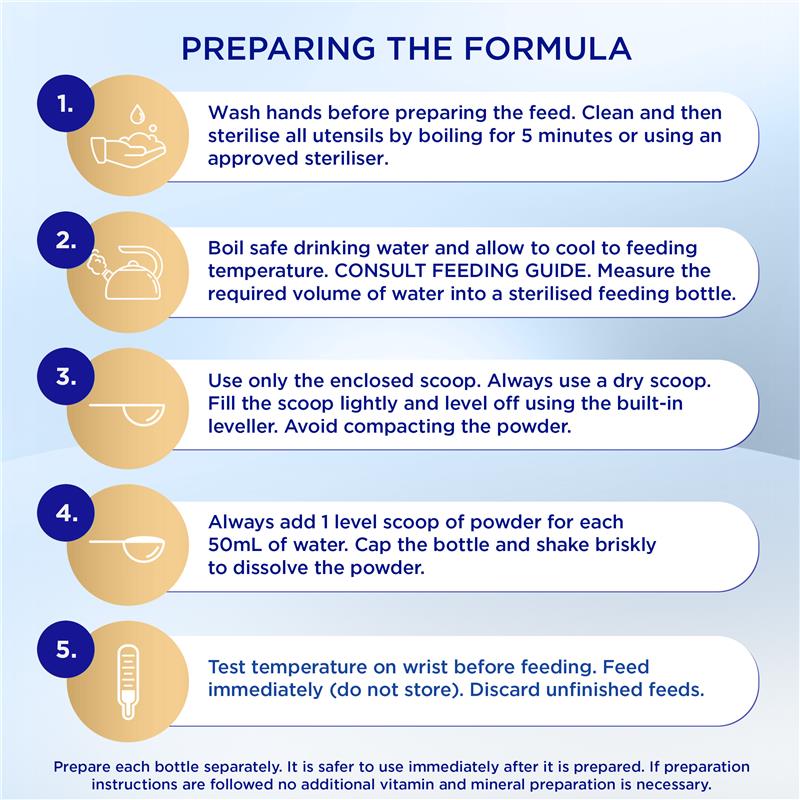 PREPARING THE FORMULA

1.

Wash hands before preparing the feed. Clean and then sterilise all utensils by boiling for 5 minutes or using an approved steriliser.

2.

Boil safe drinking water and allow to cool to feeding temperature. CONSULT FEEDING GUIDE. Measure the required volume of water into a sterilised feeding bottle.

3.

Use only the enclosed scoop. Always use a dry scoop. Fill the scoop lightly and level off using the built-in leveller. Avoid compacting the powder.

4.

Always add 1 level scoop of powder for each 50mL of water. Cap the bottle and shake briskly to dissolve the powder.

5.

Test temperature on wrist before feeding. Feed immediately (do not store). Discard unfinished feeds.

Prepare each bottle separately. It is safer to use immediately after it is prepared. If preparation instructions are followed no additional vitamin and mineral preparation is necessary.