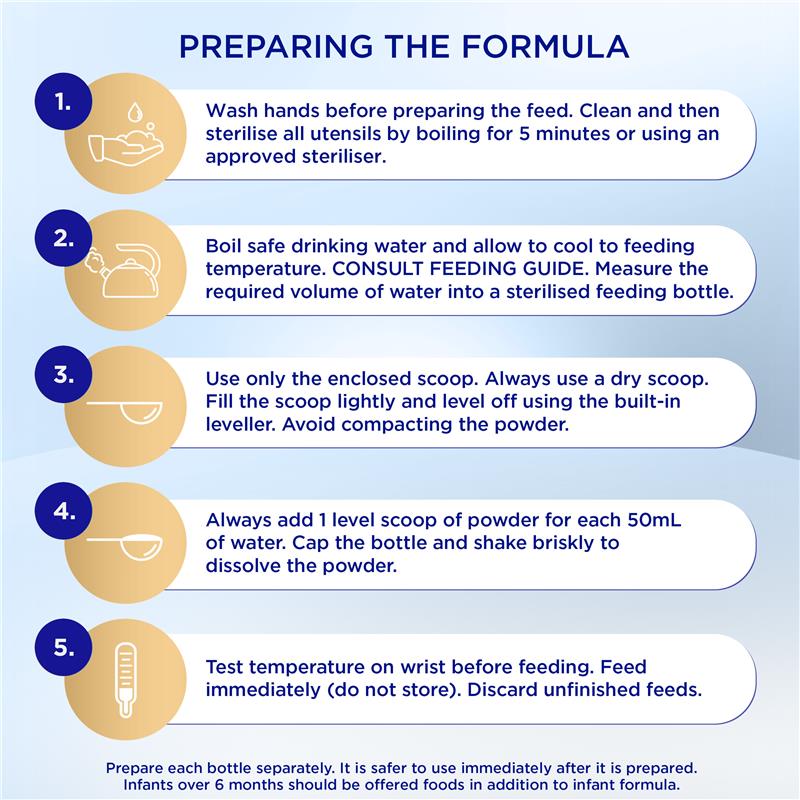 PREPARING THE FORMULA

1.

Wash hands before preparing the feed. Clean and then sterilise all utensils by boiling for 5 minutes or using an approved steriliser.

2.

Boil safe drinking water and allow to cool to feeding temperature. CONSULT FEEDING GUIDE. Measure the required volume of water into a sterilised feeding bottle.

3.

Use only the enclosed scoop. Always use a dry scoop. Fill the scoop lightly and level off using the built-in leveller. Avoid compacting the powder.

4.

Always add 1 level scoop of powder for each 50mL of water. Cap the bottle and shake briskly to dissolve the powder.

5.

Test temperature on wrist before feeding. Feed immediately (do not store). Discard unfinished feeds.

Prepare each bottle separately. It is safer to use immediately after it is prepared. Infants over 6 months should be offered foods in addition to infant formula.