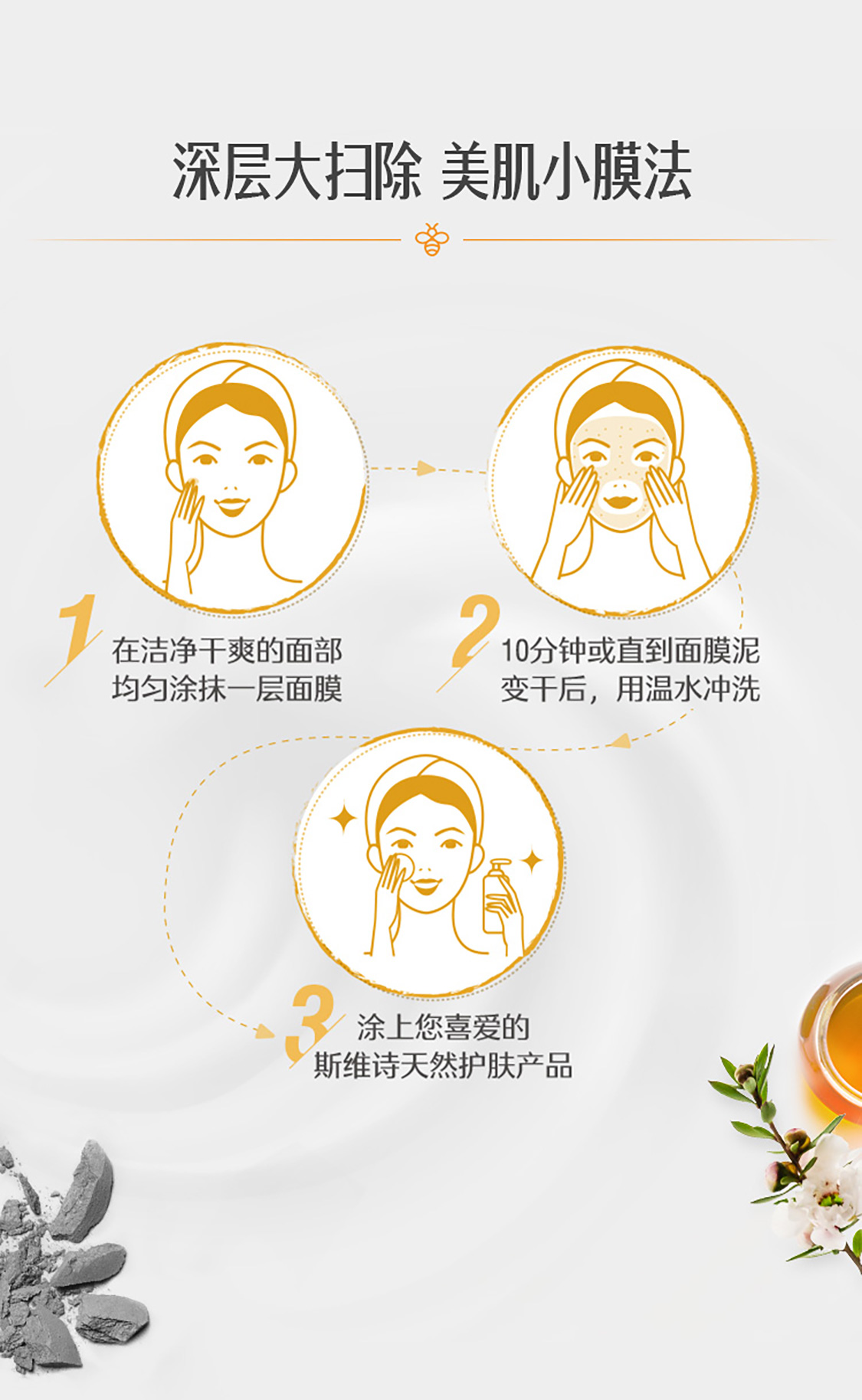 深层大扫除 美肌小膜法

1 在洁净干爽的面部均匀涂抹一层面膜

2 10分钟或直到面膜泥变干后，用温水冲洗

3 涂上您喜爱的斯维诗天然护肤产品