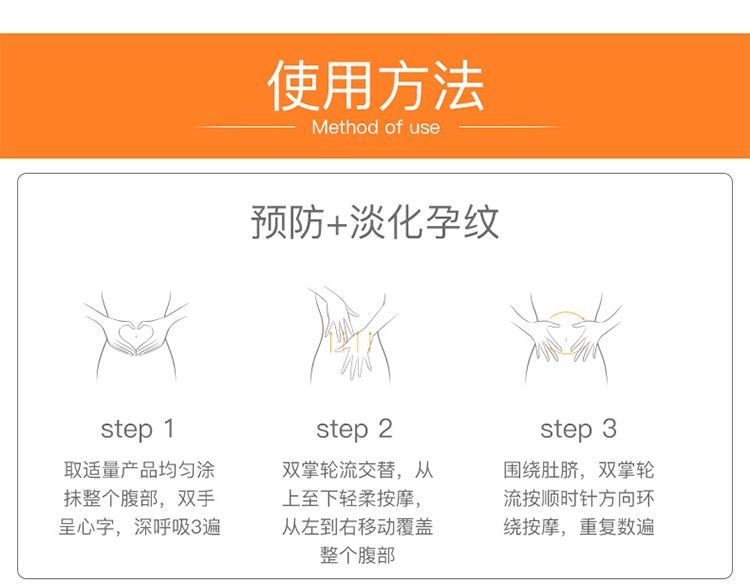 使用方法
Method of use

预防+淡化孕纹

step 1
取适量产品均匀涂抹整个腹部，双手呈心字，深呼吸3遍

step 2
双掌轮流交替，从上至下轻柔按摩，从左到右移动覆盖整个腹部

step 3
围绕肚脐，双掌轮流按顺时针方向环绕按摩，重复数遍