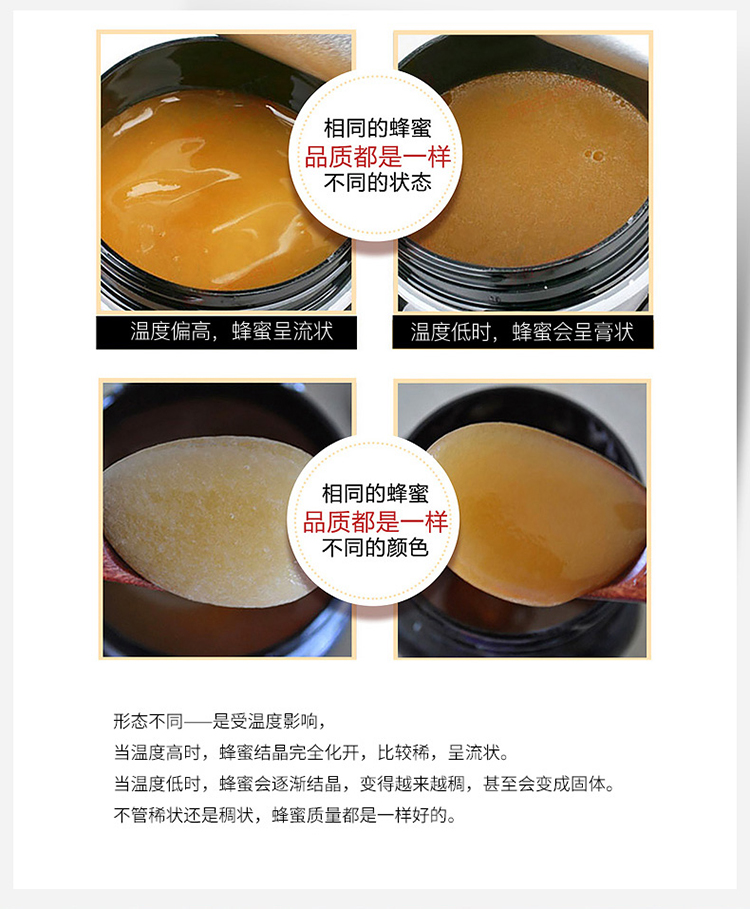 相同的蜂蜜
品质都是一样
不同的状态

温度偏高，蜂蜜呈流状

温度低时，蜂蜜会呈膏状

相同的蜂蜜
品质都是一样
不同的颜色

形态不同——是受温度影响，
当温度高时，蜂蜜结晶完全化开，比较稀，呈流状。
当温度低时，蜂蜜会逐渐结晶，变得越来越稠，甚至会变成固体。
不管稀状还是稠状，蜂蜜质量都是一样好的。